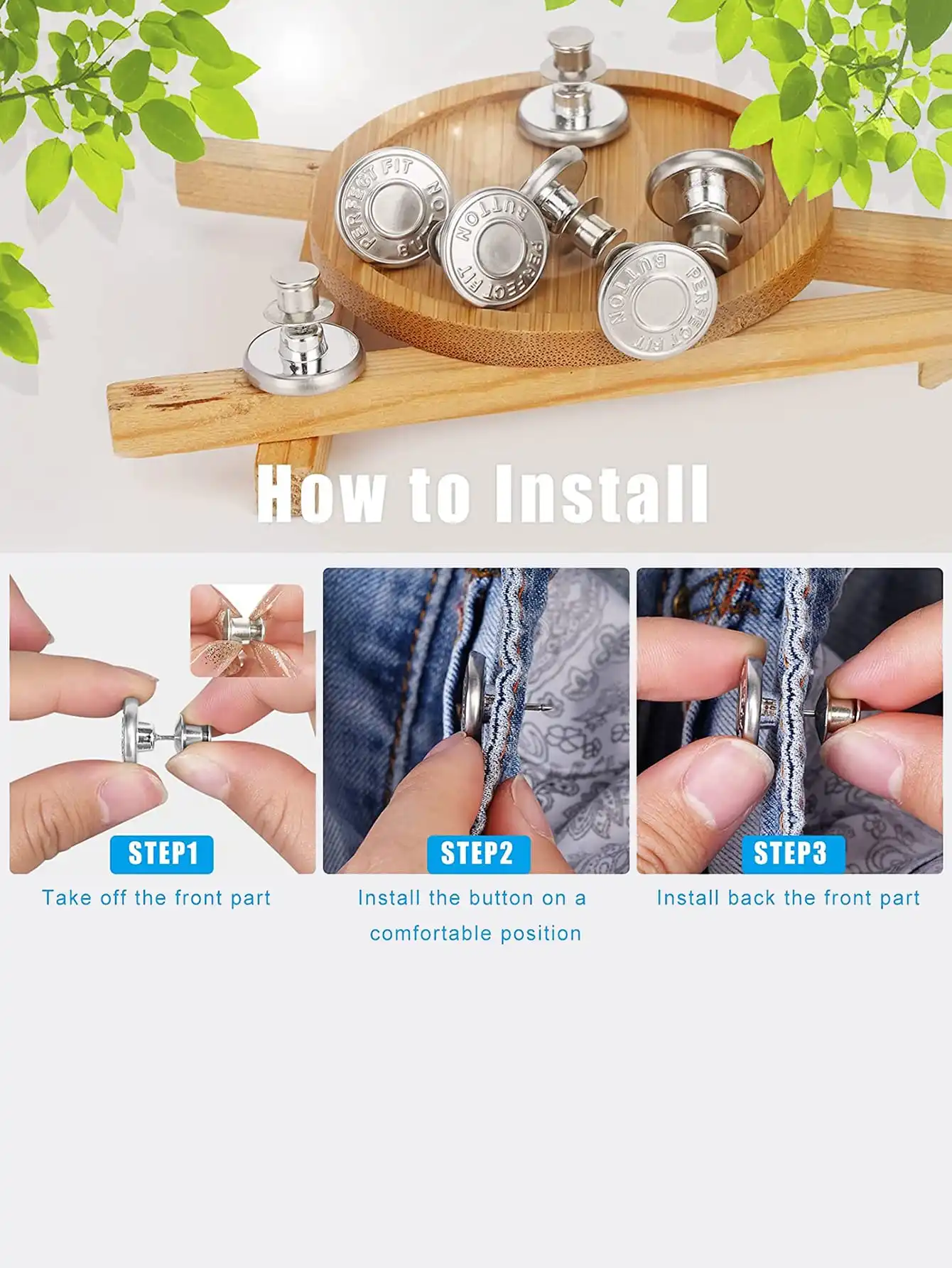 PERFECT FIT BUTTON

PERFECT FIT BUTTON

PERFECT FIT BUTTON

How to Install

STEP1

Take off the front part

STEP2

Install the button on a comfortable position

STEP3

Install back the front part