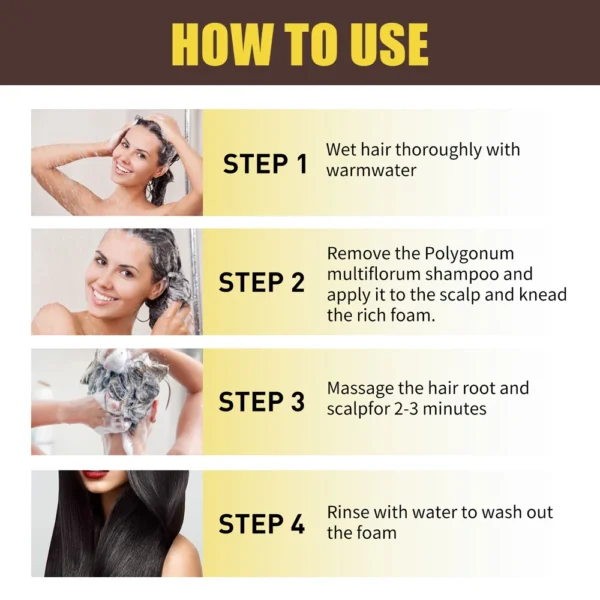 HOW TO USE

STEP 1
Wet hair thoroughly with warmwater

STEP 2
Remove the Polygonum multiflorum shampoo and apply it to the scalp and knead the rich foam.

STEP 3
Massage the hair root and scalpfor 2-3 minutes

STEP 4
Rinse with water to wash out the foam