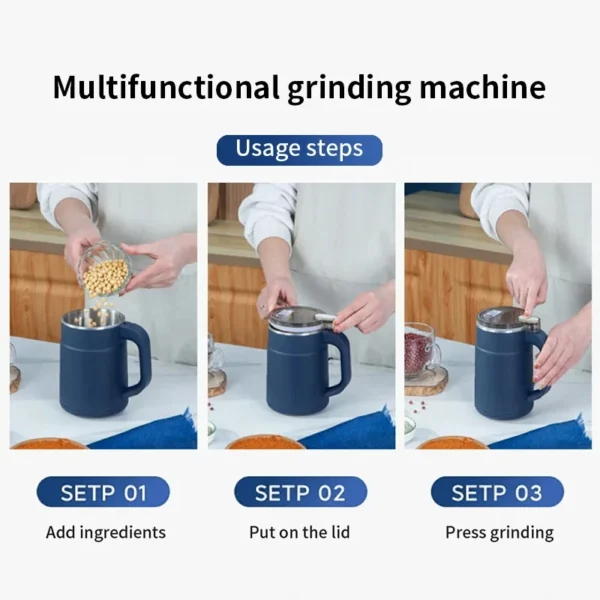 Multifunctional grinding machine

Usage steps

SETP 01

Add ingredients

SETP 02

Put on the lid

SETP 03

Press grinding