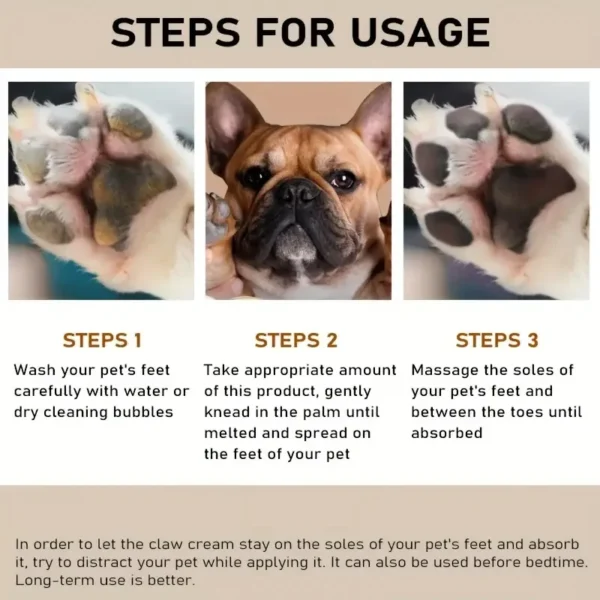 STEPS FOR USAGE

STEPS 1

Wash your pet's feet carefully with water or dry cleaning bubbles

STEPS 2

Take appropriate amount of this product, gently knead in the palm until melted and spread on the feet of your pet

STEPS 3

Massage the soles of your pet's feet and between the toes until absorbed

In order to let the claw cream stay on the soles of your pet's feet and absorb it, try to distract your pet while applying it. It can also be used before bedtime. Long-term use is better.