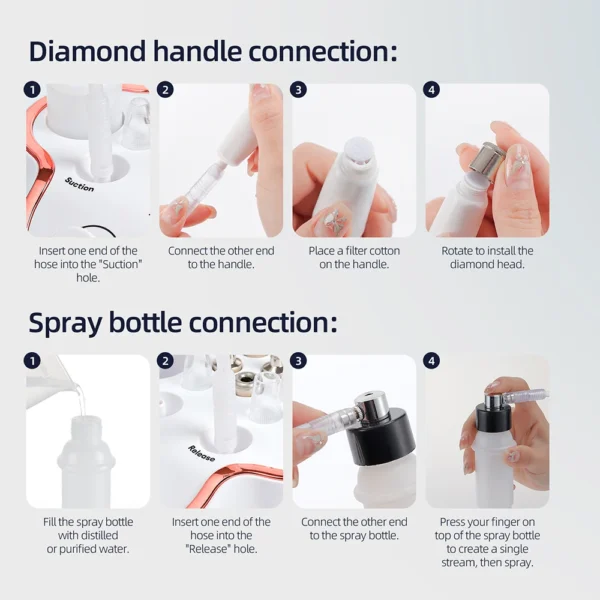 Diamond handle connection:

1

Suction

Insert one end of the hose into the "Suction" hole.

2

Connect the other end to the handle.

3

Place a filter cotton on the handle.

4

Rotate to install the diamond head.

Spray bottle connection:

1

Fill the spray bottle with distilled or purified water.

2

Release

Insert one end of the hose into the "Release" hole.

3

Connect the other end to the spray bottle.

4

Press your finger on top of the spray bottle to create a single stream, then spray.