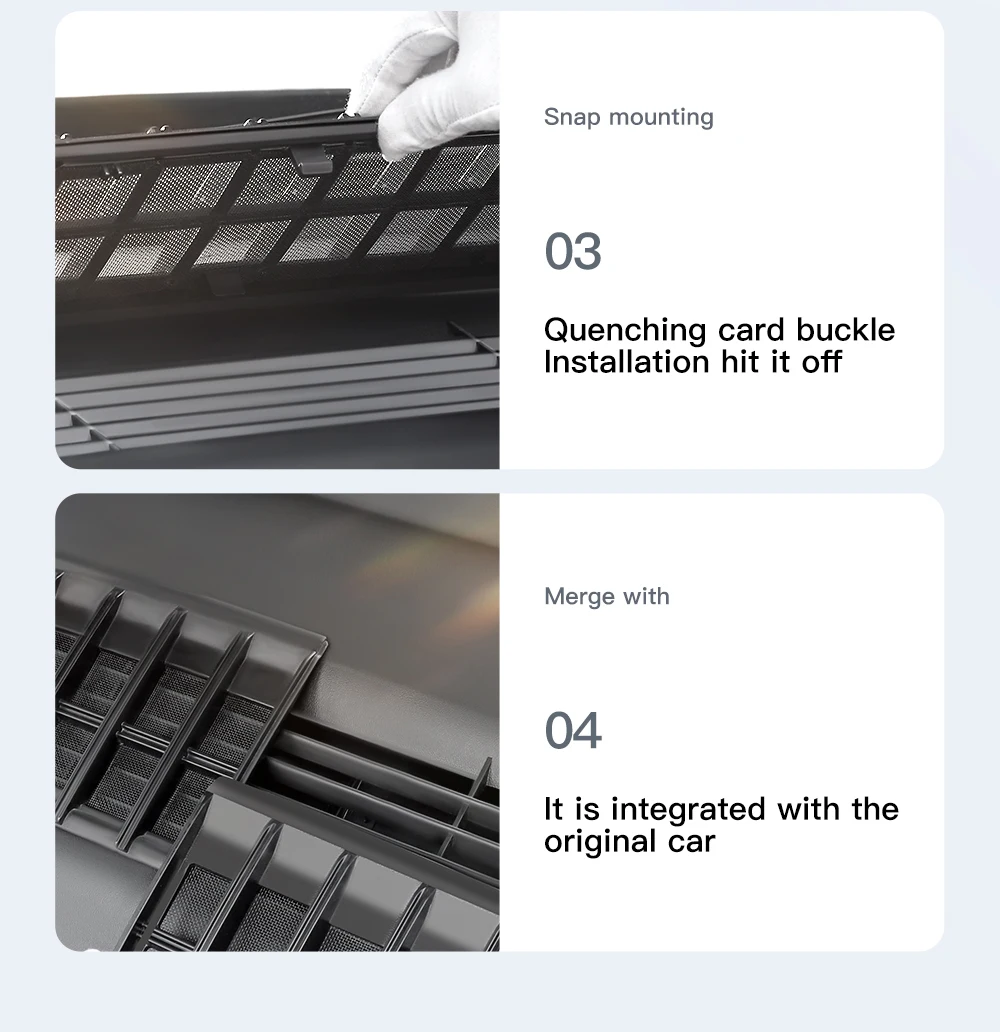 Snap mounting

03

Quenching card buckle
Installation hit it off

Merge with

04

It is integrated with the original car