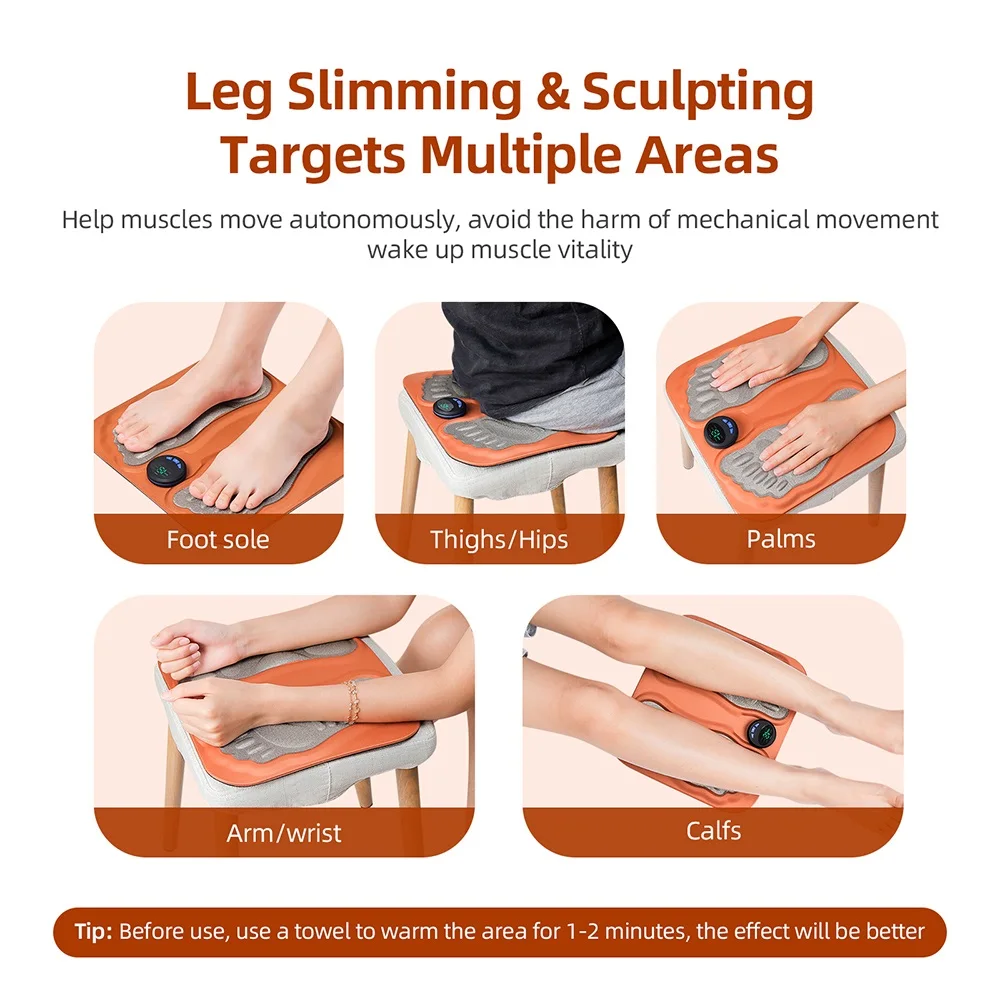 Leg Slimming & Sculpting Targets Multiple Areas

Help muscles move autonomously, avoid the harm of mechanical movement wake up muscle vitality

Foot sole

Thighs/Hips

Palms

Arm/wrist

Calfs

Tip: Before use, use a towel to warm the area for 1-2 minutes, the effect will be better