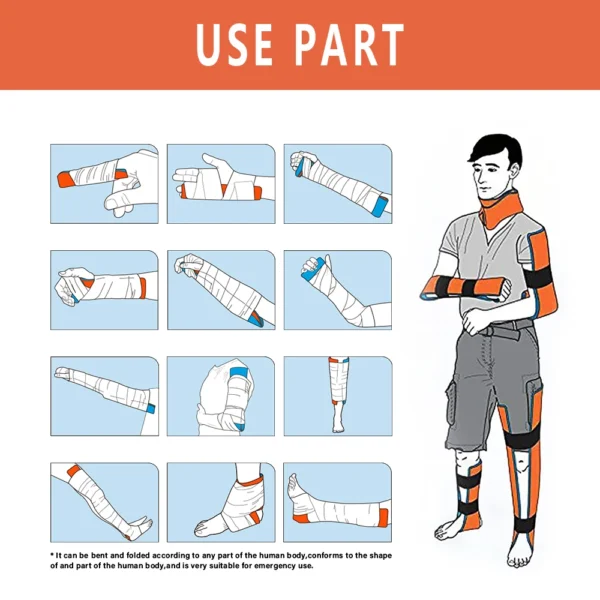 USE PART

* It can be bent and folded according to any part of the human body,conforms to the shape of and part of the human body,and is very suitable for emergency use.