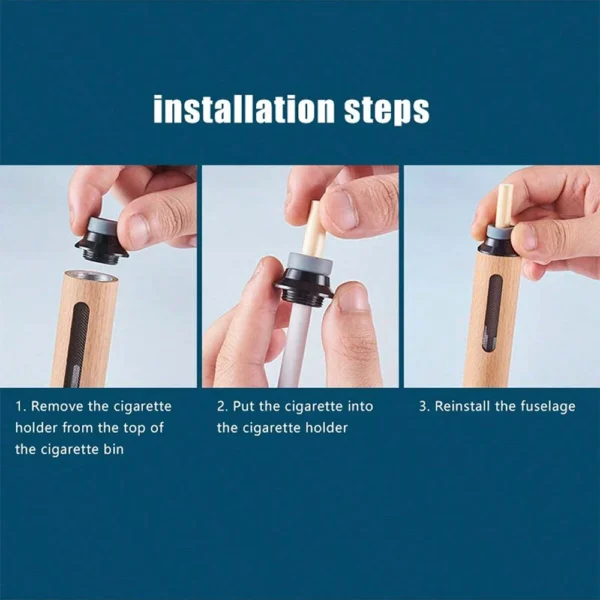 installation steps

1. Remove the cigarette holder from the top of the cigarette bin

2. Put the cigarette into the cigarette holder

3. Reinstall the fuselage