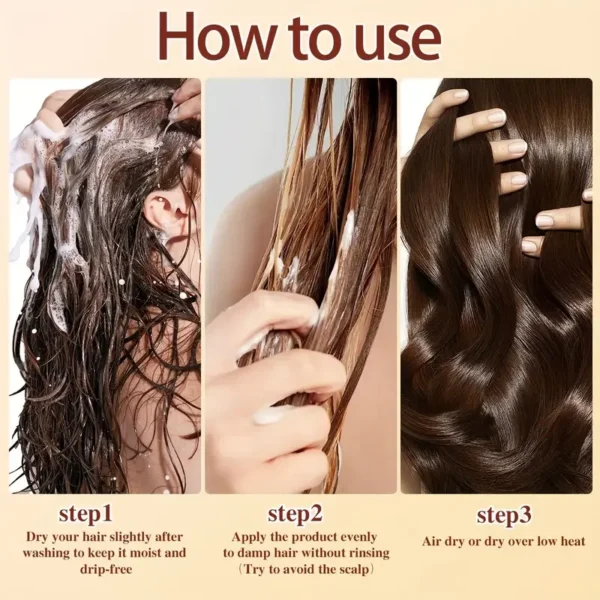 How to use

step1
Dry your hair slightly after washing to keep it moist and drip-free

step2
Apply the product evenly to damp hair without rinsing （Try to avoid the scalp）

step3
Air dry or dry over low heat