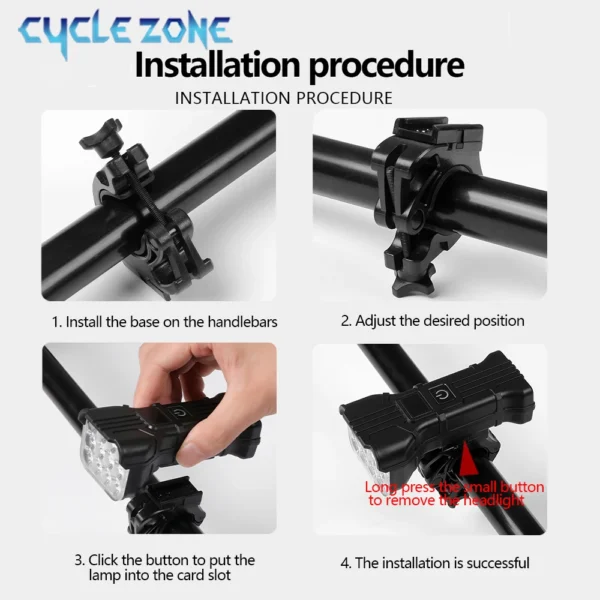 CYCLE ZONE

Installation procedure

INSTALLATION PROCEDURE

1. Install the base on the handlebars

2. Adjust the desired position

Long press the small button to remove the headlight

3. Click the button to put the lamp into the card slot

4. The installation is successful