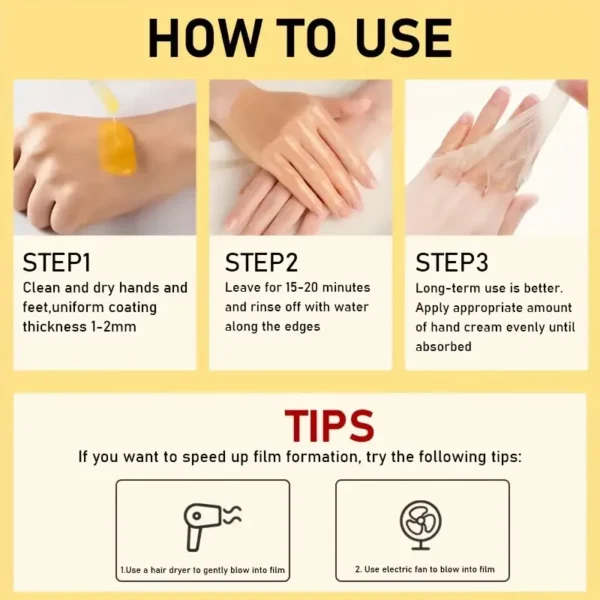 HOW TO USE

STEP1
Clean and dry hands and feet,uniform coating thickness 1-2mm

STEP2
Leave for 15-20 minutes and rinse off with water along the edges

STEP3
Long-term use is better. Apply appropriate amount of hand cream evenly until absorbed

TIPS
If you want to speed up film formation, try the following tips:

1.Use a hair dryer to gently blow into film

2. Use electric fan to blow into film