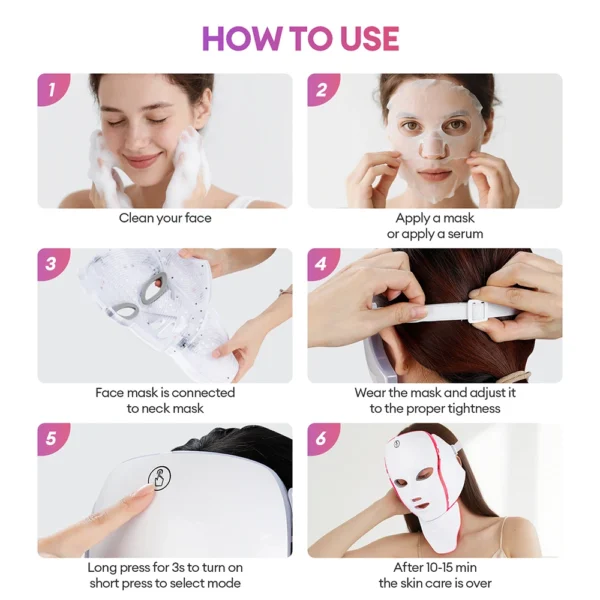 HOW TO USE

1
Clean your face

2
Apply a mask
or apply a serum

3
Face mask is connected
to neck mask

4
Wear the mask and adjust it
to the proper tightness

5
Long press for 3s to turn on
short press to select mode

6
After 10-15 min
the skin care is over