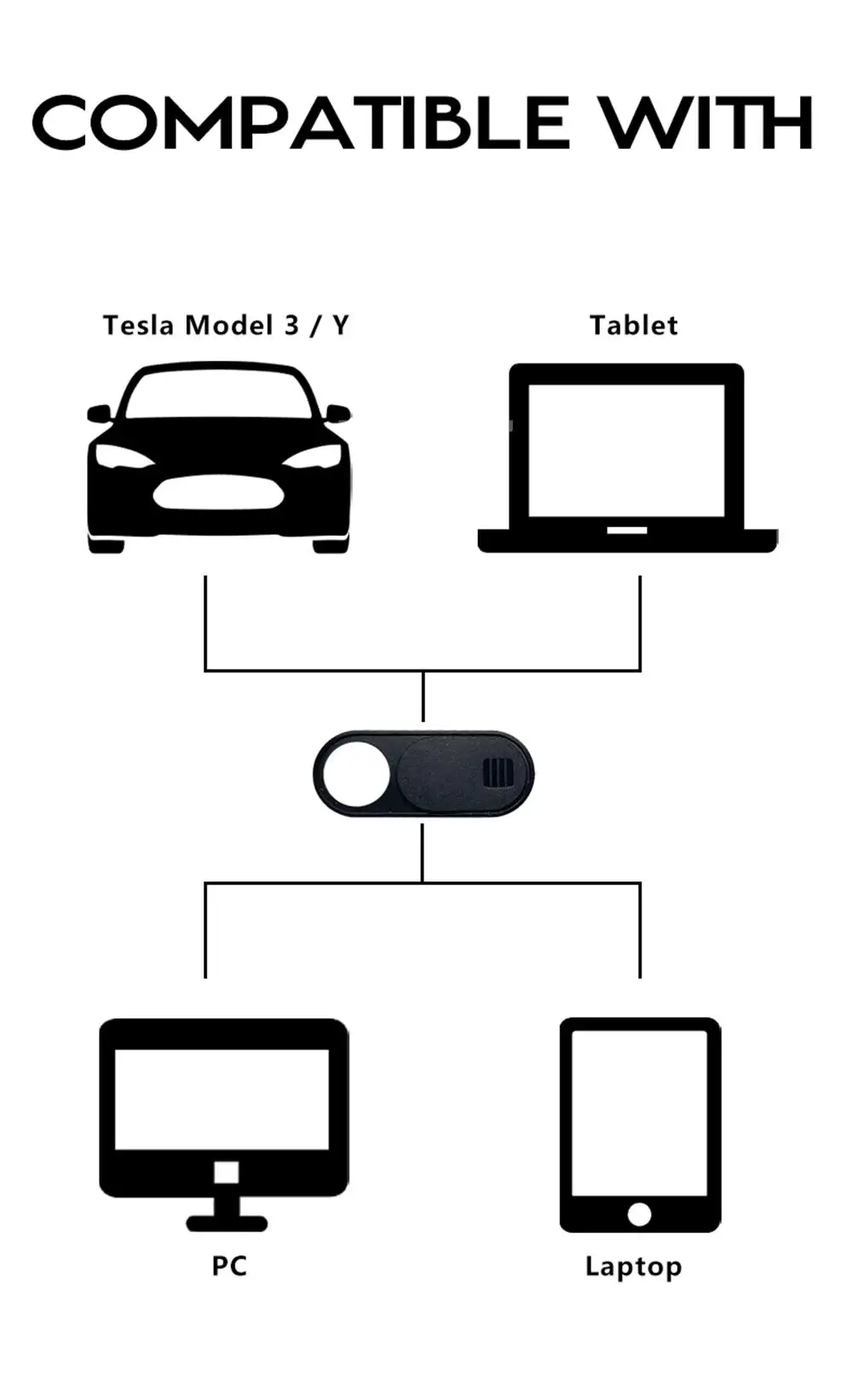 COMPATIBLE WITH

Tesla Model 3 / Y

Tablet

PC

Laptop