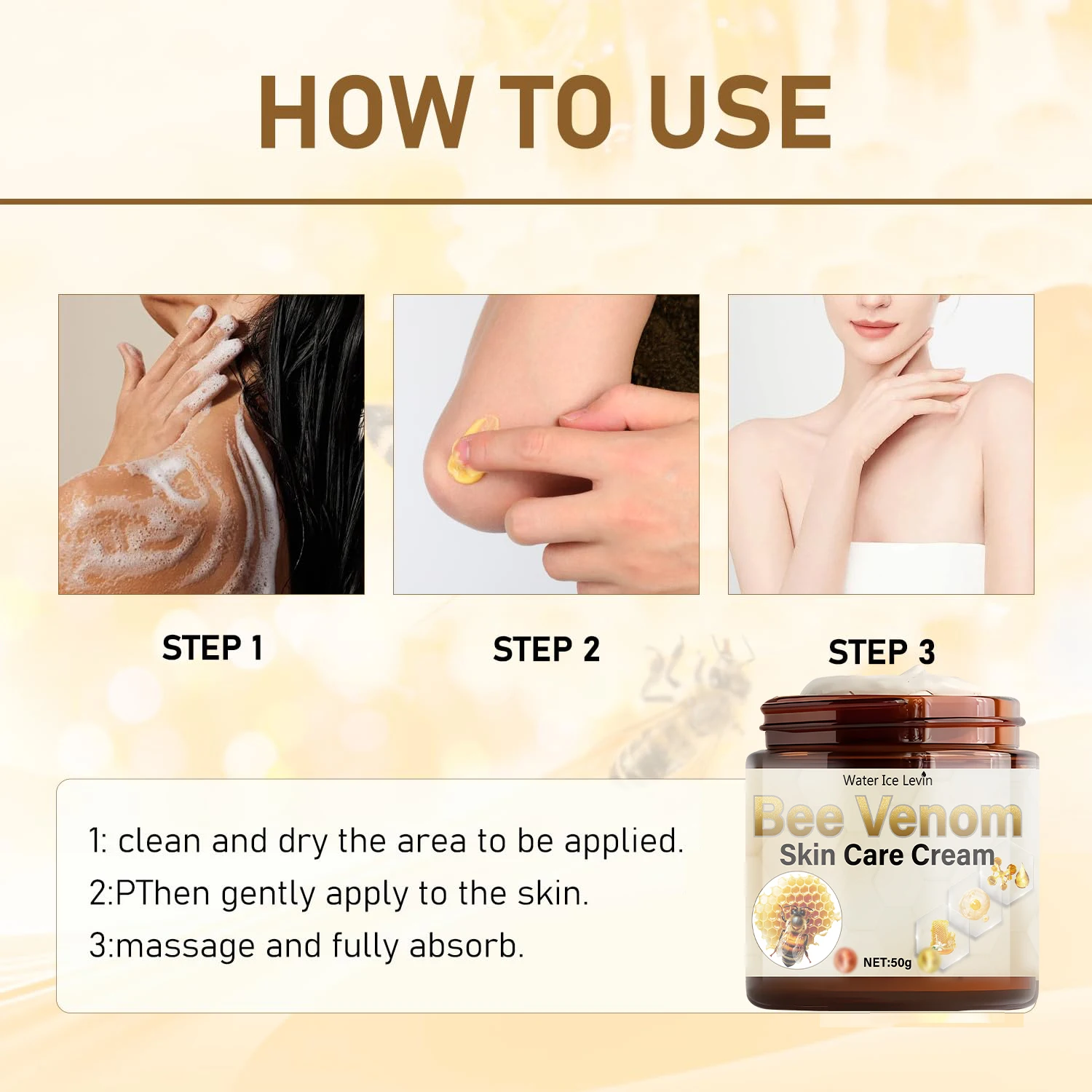 HOW TO USE

STEP 1

STEP 2

STEP 3

1: clean and dry the area to be applied.
2:PThen gently apply to the skin.
3:massage and fully absorb.

Water Ice Levin
Bee Venom
Skin Care Cream
NET:50g