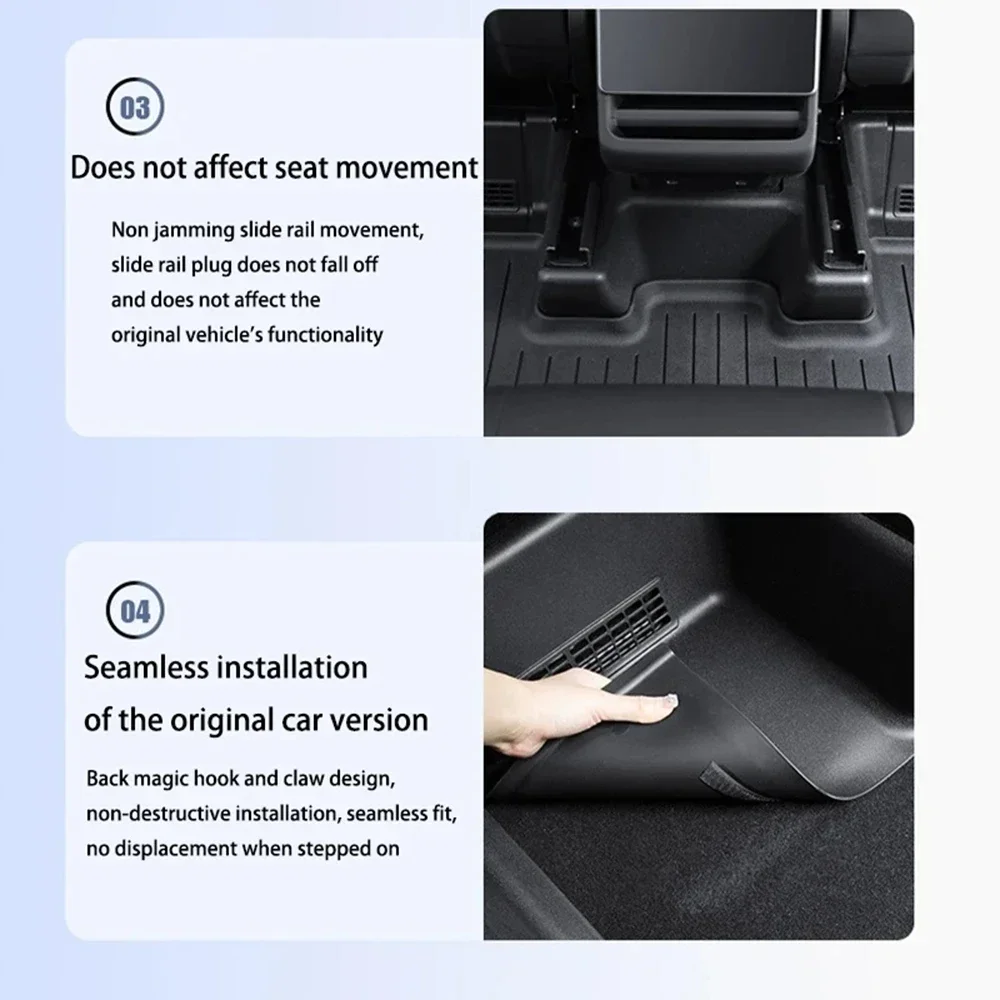 03

Does not affect seat movement

Non jamming slide rail movement, slide rail plug does not fall off and does not affect the original vehicle's functionality

04

Seamless installation of the original car version

Back magic hook and claw design, non-destructive installation, seamless fit, no displacement when stepped on