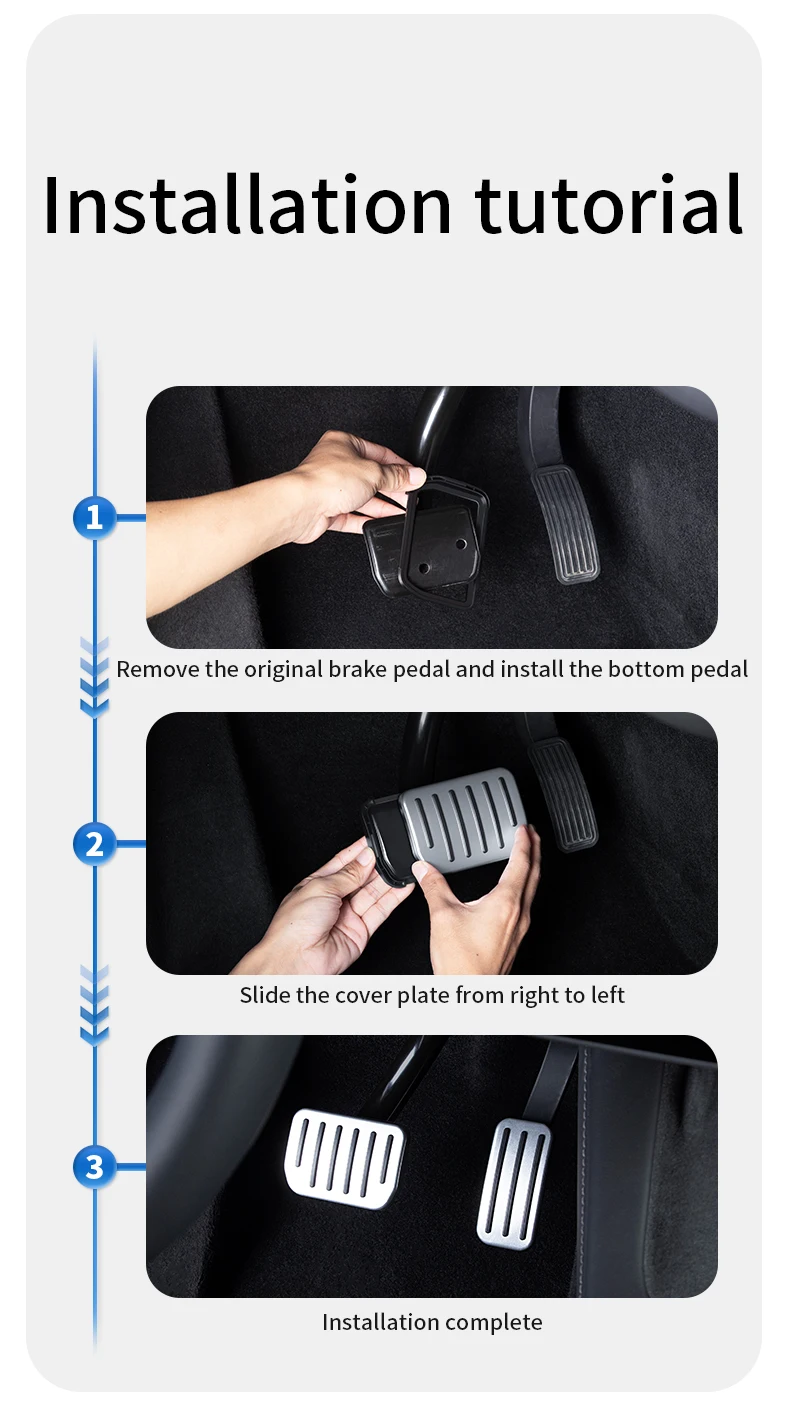 Installation tutorial

1

Remove the original brake pedal and install the bottom pedal

2

Slide the cover plate from right to left

3

Installation complete