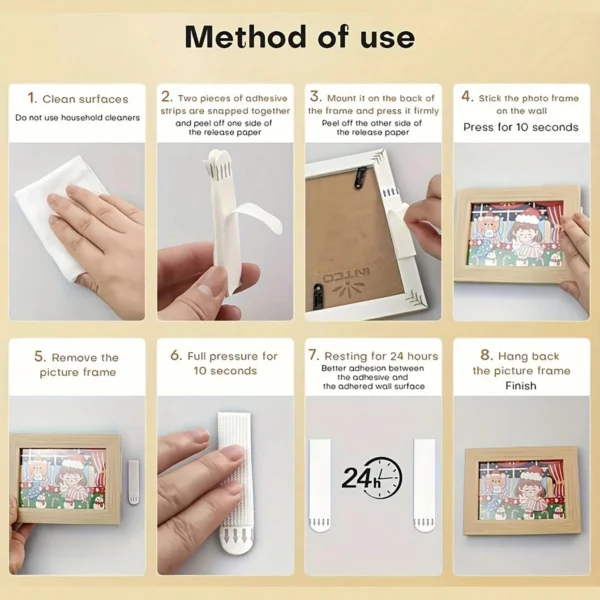 Method of use

1. Clean surfaces
Do not use household cleaners

2. Two pieces of adhesive strips are snapped together and peel off one side of the release paper

3. Mount it on the back of the frame and press it firmly
Peel off the other side of the release paper

INTCO

4. Stick the photo frame on the wall
Press for 10 seconds

5. Remove the picture frame

6. Full pressure for 10 seconds

7. Resting for 24 hours
Better adhesion between the adhesive and the adhered wall surface

24h

8. Hang back the picture frame
Finish