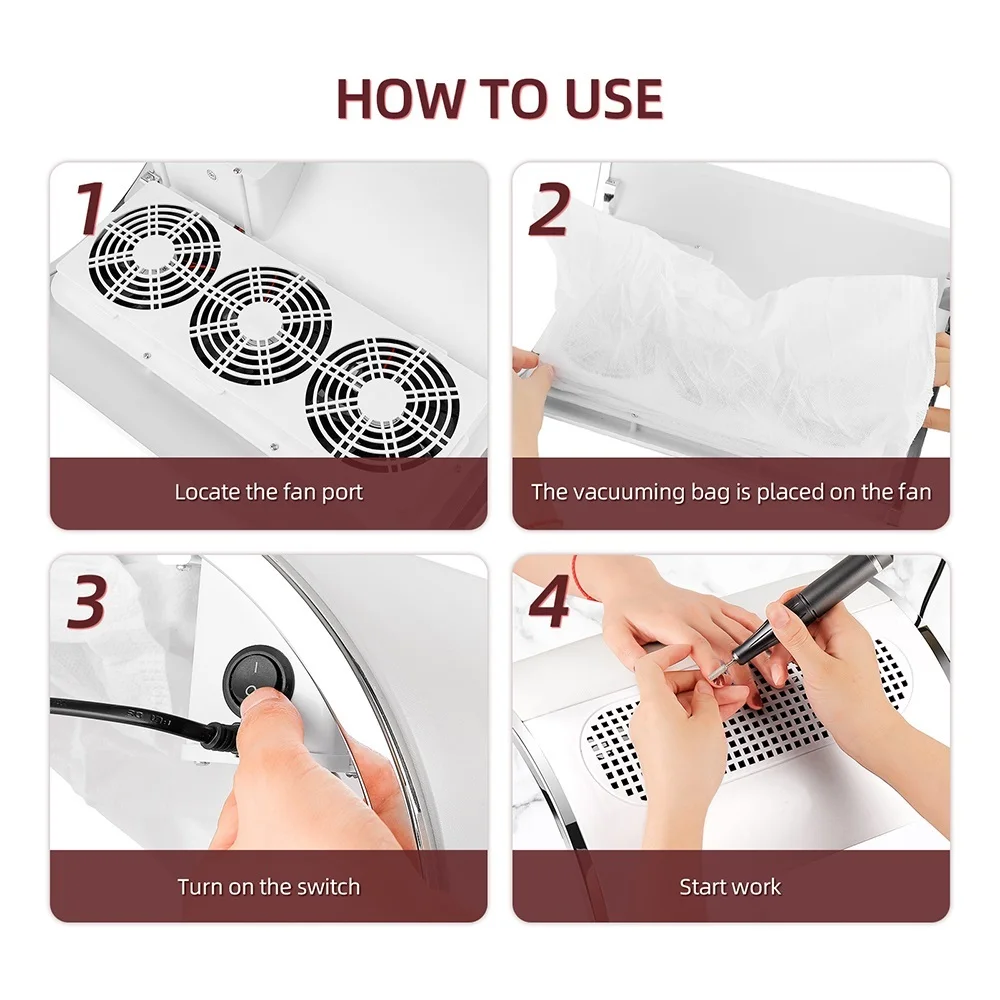 HOW TO USE

1

Locate the fan port

2

The vacuuming bag is placed on the fan

3

Turn on the switch

4

Start work