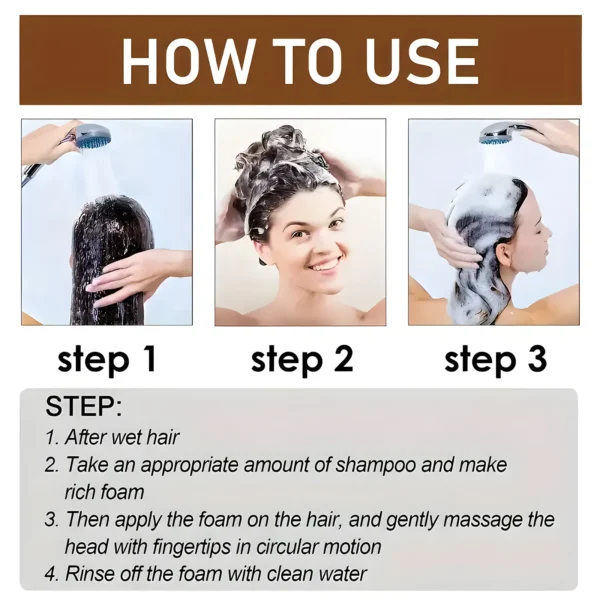 HOW TO USE

step 1

step 2

step 3

STEP:
1. After wet hair
2. Take an appropriate amount of shampoo and make rich foam
3. Then apply the foam on the hair, and gently massage the head with fingertips in circular motion
4. Rinse off the foam with clean water