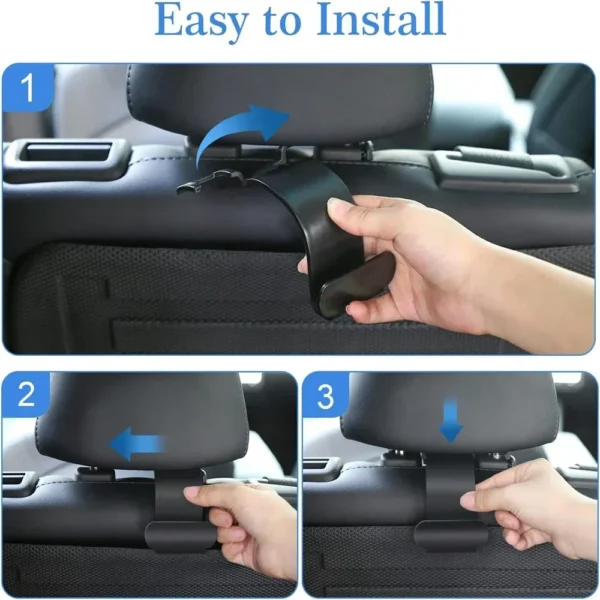 Easy to Install

1

2

3