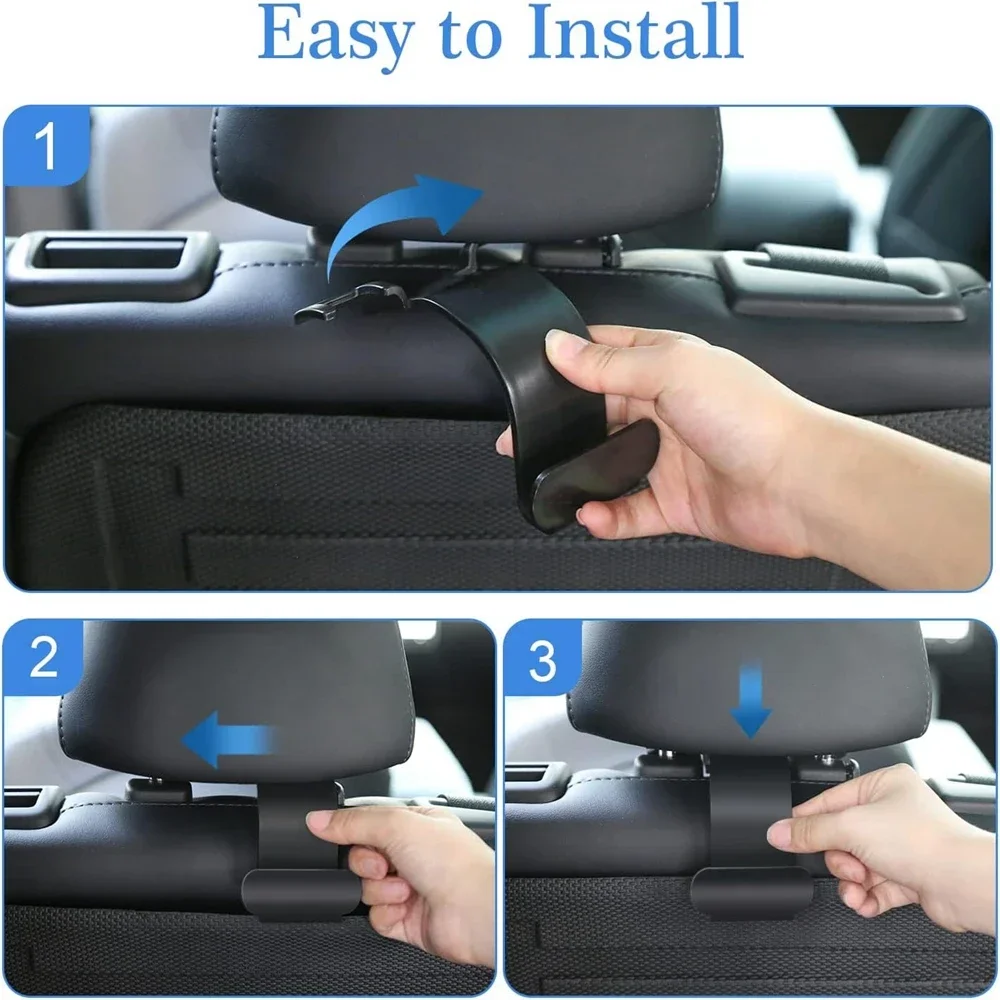 Easy to Install

1

2

3