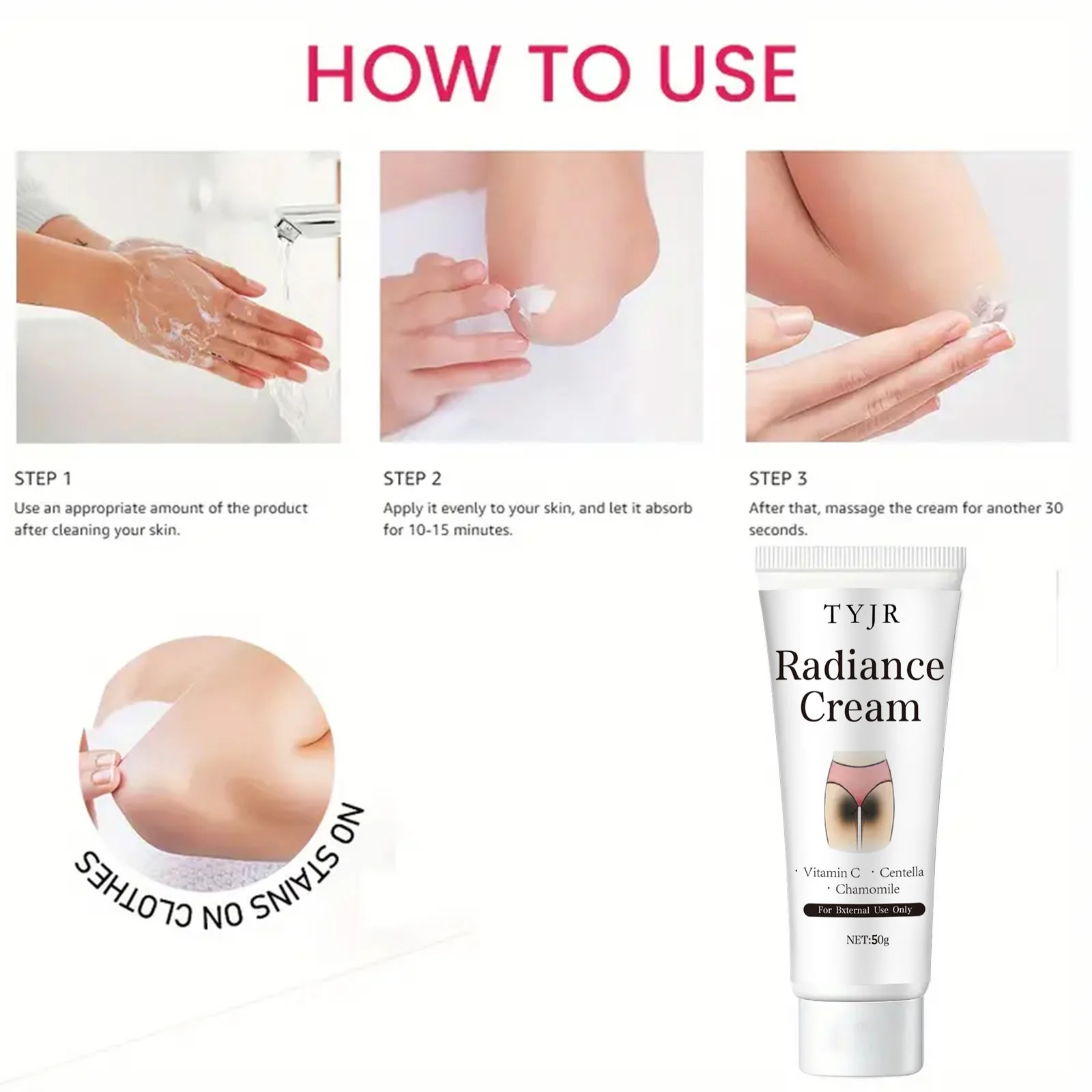 HOW TO USE

STEP 1
Use an appropriate amount of the product after cleaning your skin.

STEP 2
Apply it evenly to your skin, and let it absorb for 10-15 minutes.

STEP 3
After that, massage the cream for another 30 seconds.

NO STAINS ON CLOTHES

TYJR
Radiance Cream
· Vitamin C · Centella
· Chamomile
For Bxternal Use Only
NET:50g