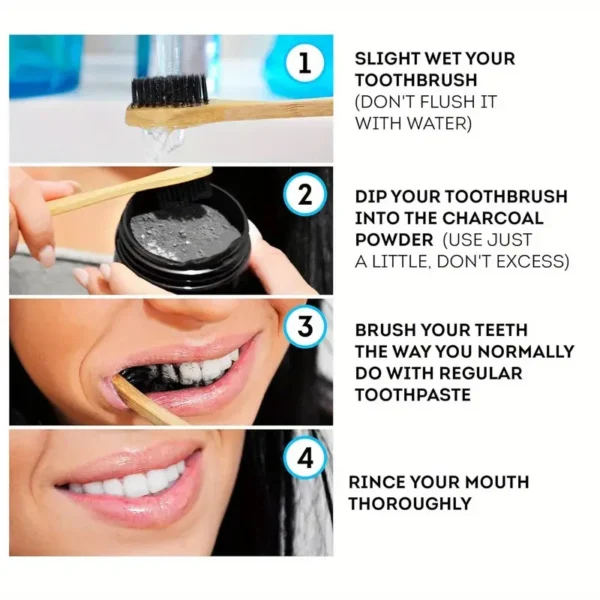 1

SLIGHT WET YOUR TOOTHBRUSH (DON'T FLUSH IT WITH WATER)

2

DIP YOUR TOOTHBRUSH INTO THE CHARCOAL POWDER (USE JUST A LITTLE, DON'T EXCESS)

3

BRUSH YOUR TEETH THE WAY YOU NORMALLY DO WITH REGULAR TOOTHPASTE

4

RINCE YOUR MOUTH THOROUGHLY