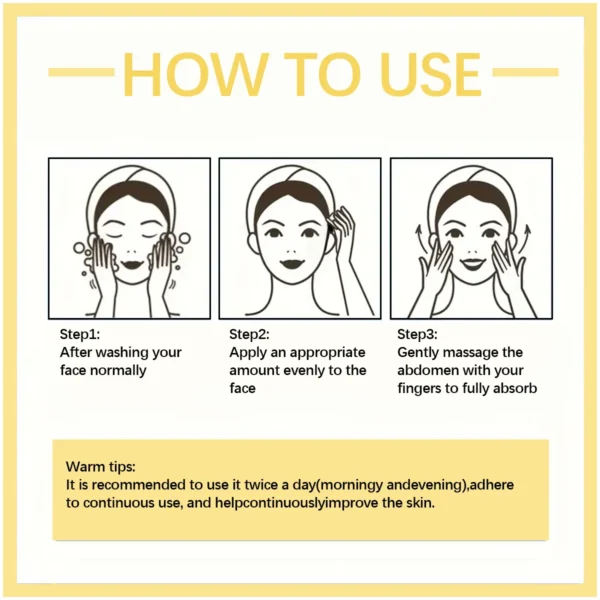 HOW TO USE

Step1:
After washing your face normally

Step2:
Apply an appropriate amount evenly to the face

Step3:
Gently massage the abdomen with your fingers to fully absorb

Warm tips:
It is recommended to use it twice a day(morningy andevening),adhere to continuous use, and helpcontinuouslyimprove the skin.