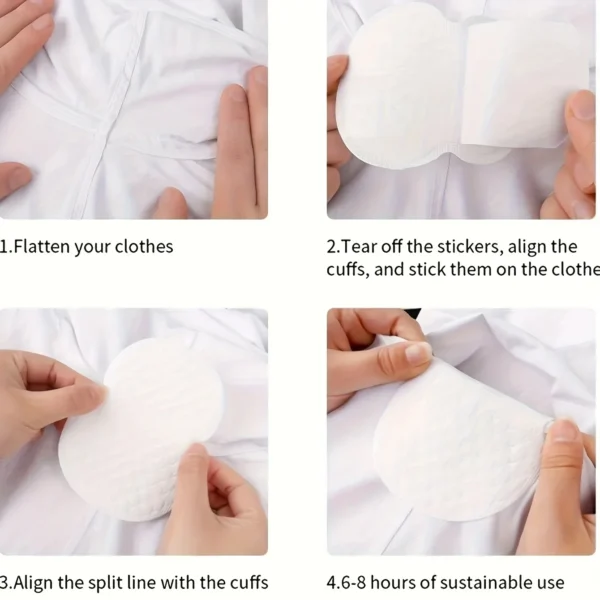 1.Flatten your clothes

2.Tear off the stickers, align the cuffs, and stick them on the clothe

3.Align the split line with the cuffs

4.6-8 hours of sustainable use