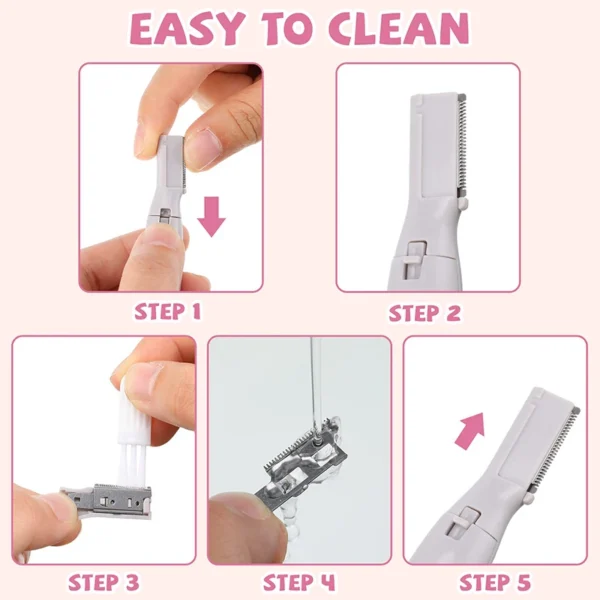 EASY TO CLEAN

STEP 1

STEP 2

STEP 3

STEP 4

STEP 5