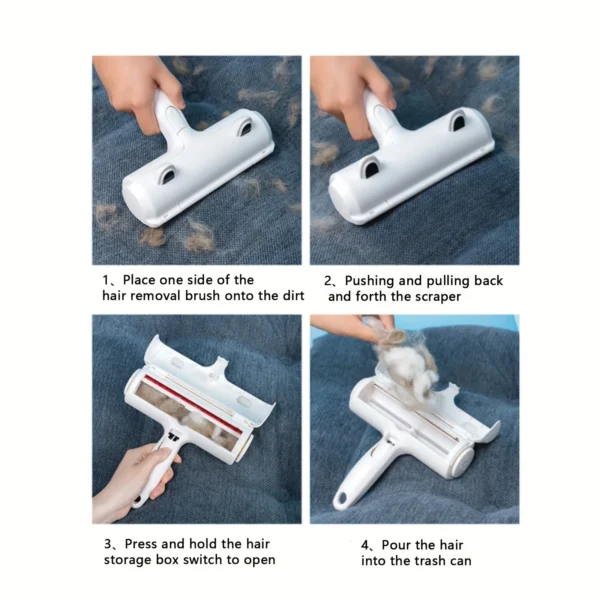 1、Place one side of the hair removal brush onto the dirt

2、Pushing and pulling back and forth the scraper

3、Press and hold the hair storage box switch to open

4、Pour the hair into the trash can