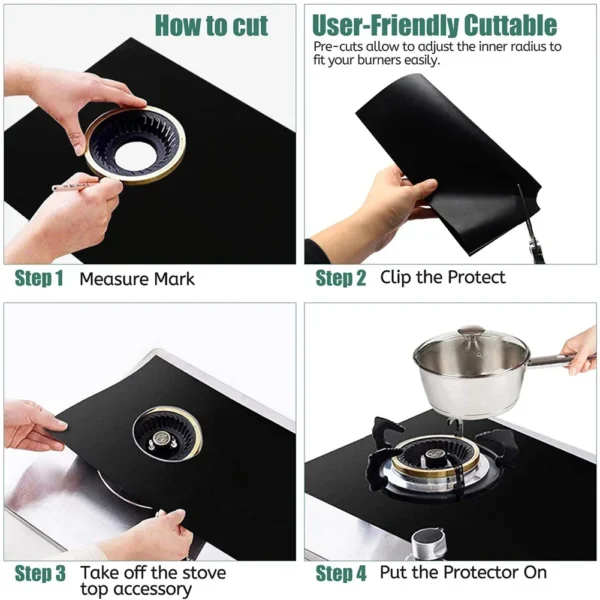 How to cut

User-Friendly Cuttable

Pre-cuts allow to adjust the inner radius to fit your burners easily.

Step 1 Measure Mark

Step 2 Clip the Protect

Step 3 Take off the stove top accessory

Step 4 Put the Protector On