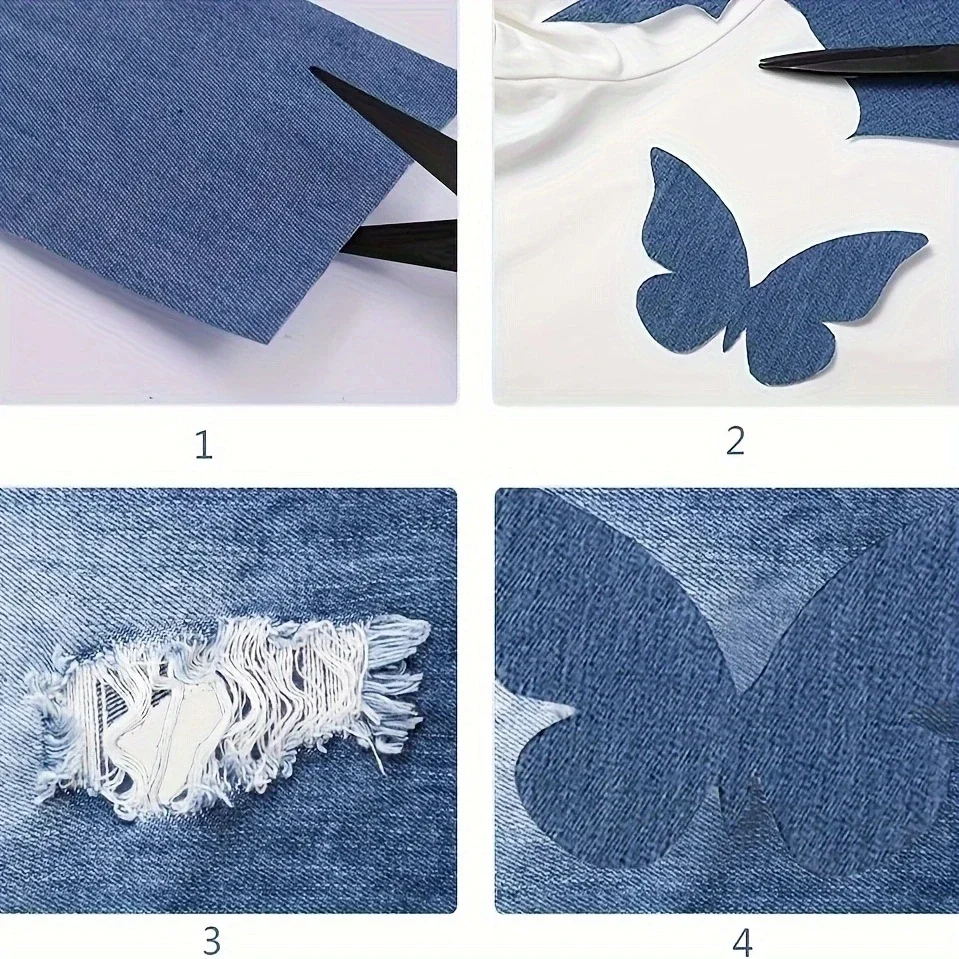 1

2

3

4