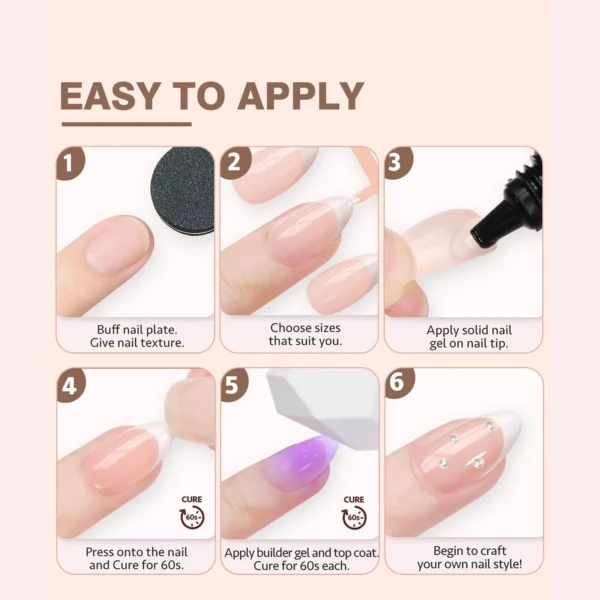 EASY TO APPLY

1
Buff nail plate.
Give nail texture.

2
Choose sizes
that suit you.

3
Apply solid nail
gel on nail tip.

4
CURE
60s
Press onto the nail
and Cure for 60s.

5
CURE
60s
Apply builder gel and top coat.
Cure for 60s each.

6
Begin to craft
your own nail style!