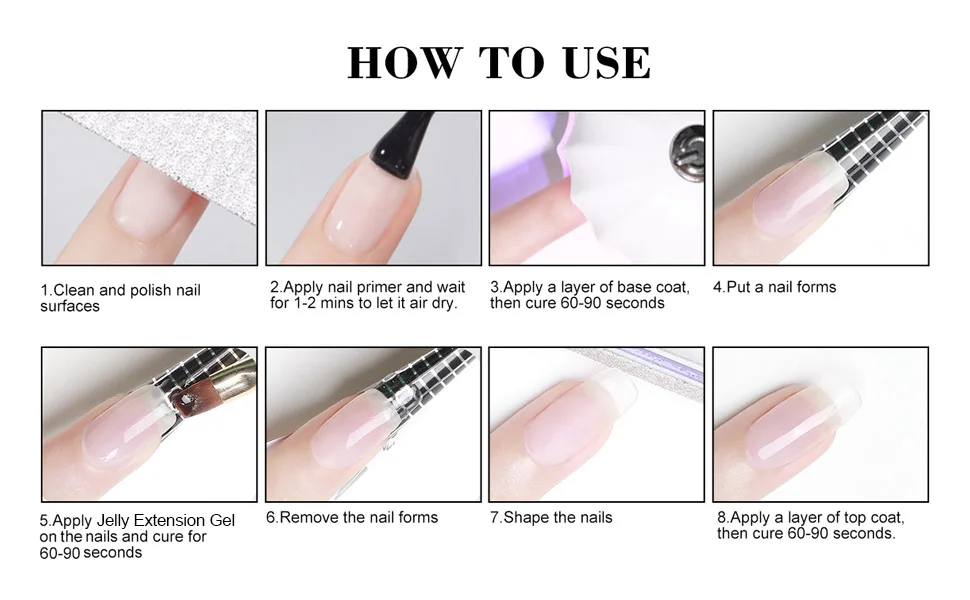 HOW TO USE

1.Clean and polish nail surfaces

2.Apply nail primer and wait for 1-2 mins to let it air dry.

3.Apply a layer of base coat, then cure 60-90 seconds

4.Put a nail forms

5.Apply Jelly Extension Gel on the nails and cure for 60-90 seconds

6.Remove the nail forms

7.Shape the nails

8.Apply a layer of top coat, then cure 60-90 seconds.