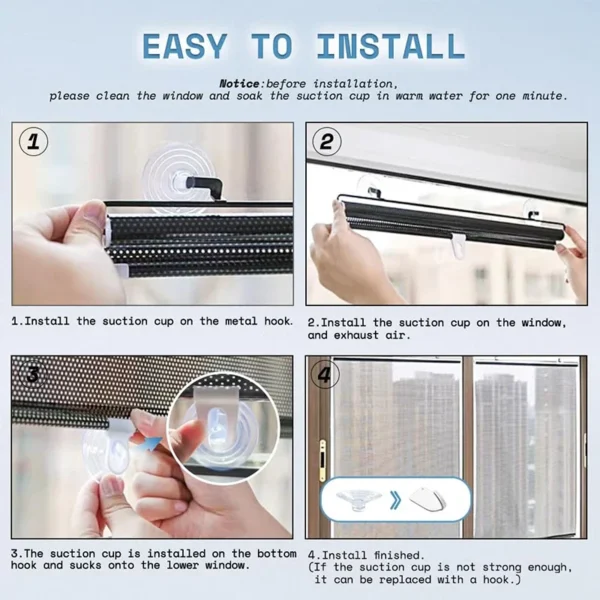 EASY TO INSTALL

Notice:before installation, please clean the window and soak the suction cup in warm water for one minute.

1

1.Install the suction cup on the metal hook.

2

2.Install the suction cup on the window, and exhaust air.

3

3.The suction cup is installed on the bottom hook and sucks onto the lower window.

4

4.Install finished.
(If the suction cup is not strong enough, it can be replaced with a hook.)