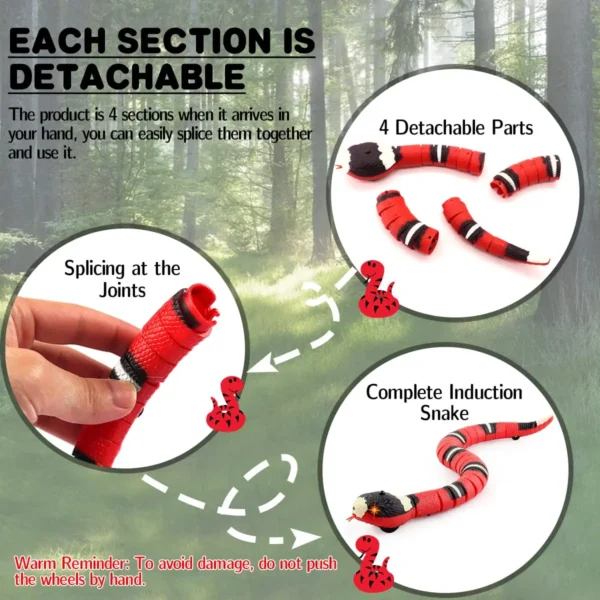 EACH SECTION IS DETACHABLE

The product is 4 sections when it arrives in your hand, you can easily splice them together and use it.

4 Detachable Parts

Splicing at the Joints

Complete Induction Snake

Warm Reminder: To avoid damage, do not push the wheels by hand.