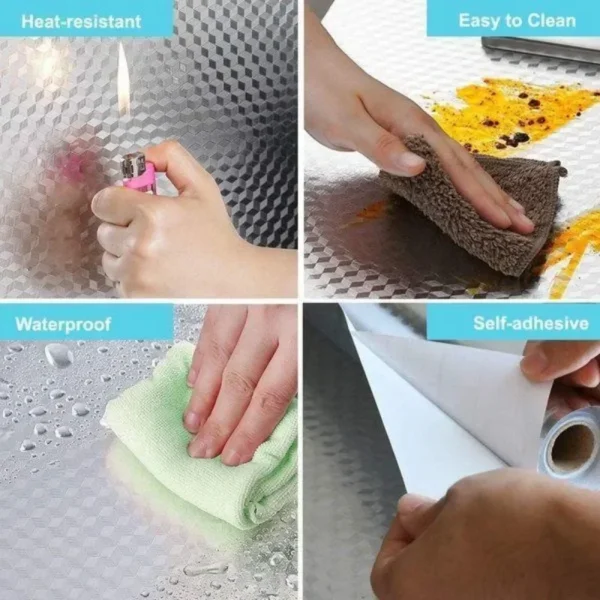 Heat-resistant

Easy to Clean

Waterproof

Self-adhesive