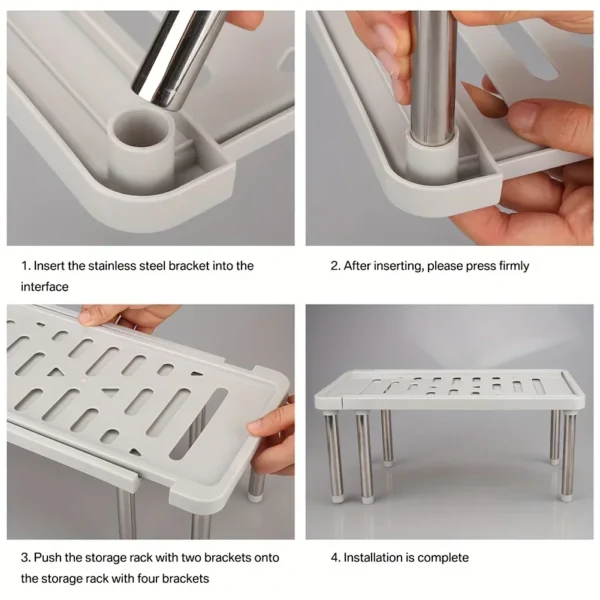 1. Insert the stainless steel bracket into the interface

2. After inserting, please press firmly

3. Push the storage rack with two brackets onto the storage rack with four brackets

4. Installation is complete