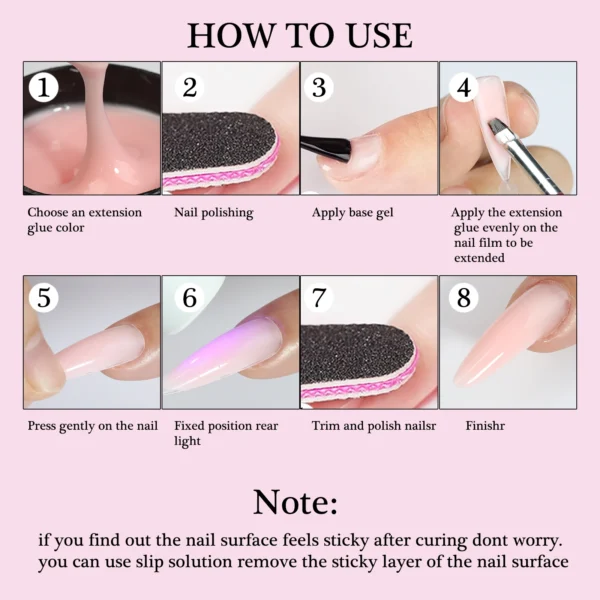 HOW TO USE

1
Choose an extension glue color

2
Nail polishing

3
Apply base gel

4
Apply the extension glue evenly on the nail film to be extended

5
Press gently on the nail

6
Fixed position rear light

7
Trim and polish nailsr

8
Finishr

Note:

if you find out the nail surface feels sticky after curing dont worry. you can use slip solution remove the sticky layer of the nail surface