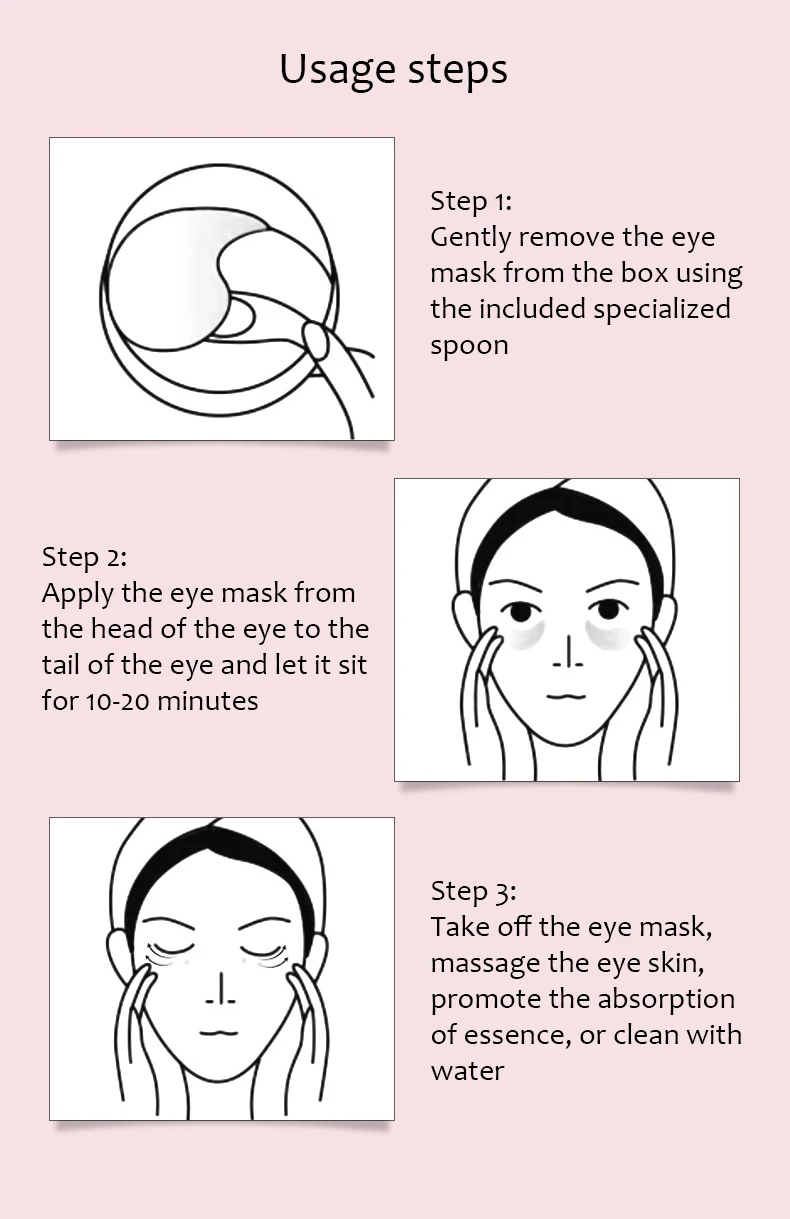 Usage steps

Step 1:
Gently remove the eye mask from the box using the included specialized spoon

Step 2:
Apply the eye mask from the head of the eye to the tail of the eye and let it sit for 10-20 minutes

Step 3:
Take off the eye mask, massage the eye skin, promote the absorption of essence, or clean with water