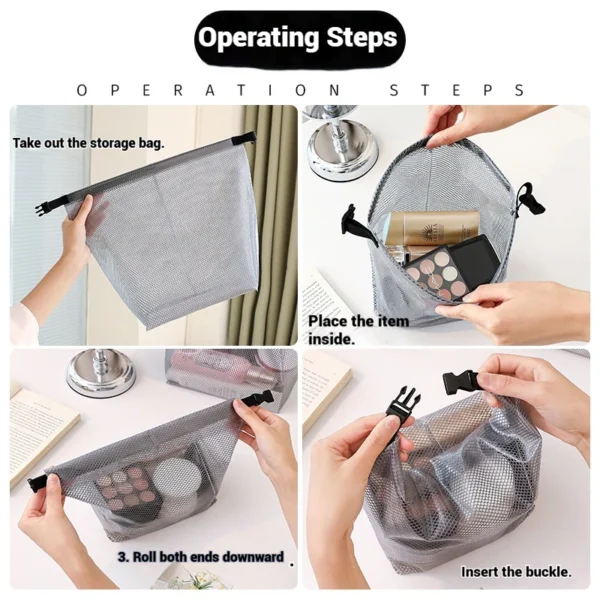 Operating Steps

OPERATION STEPS

Take out the storage bag.

Place the item inside.

3. Roll both ends downward .

Insert the buckle.