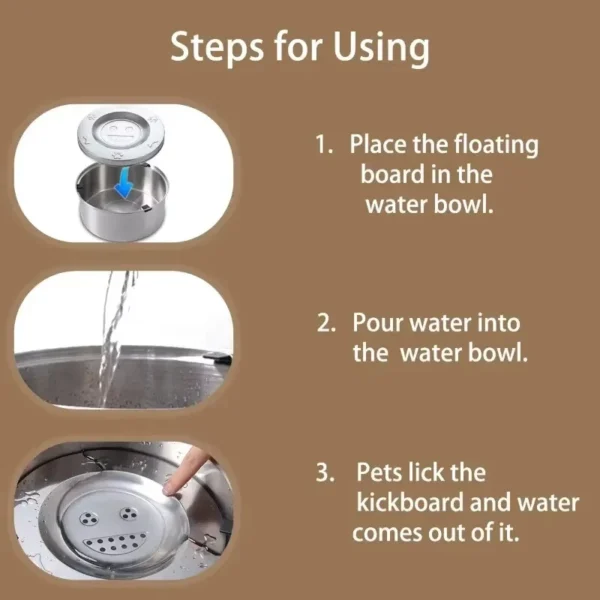 Steps for Using

1. Place the floating board in the water bowl.

2. Pour water into the  water bowl.

3. Pets lick the kickboard and water comes out of it.