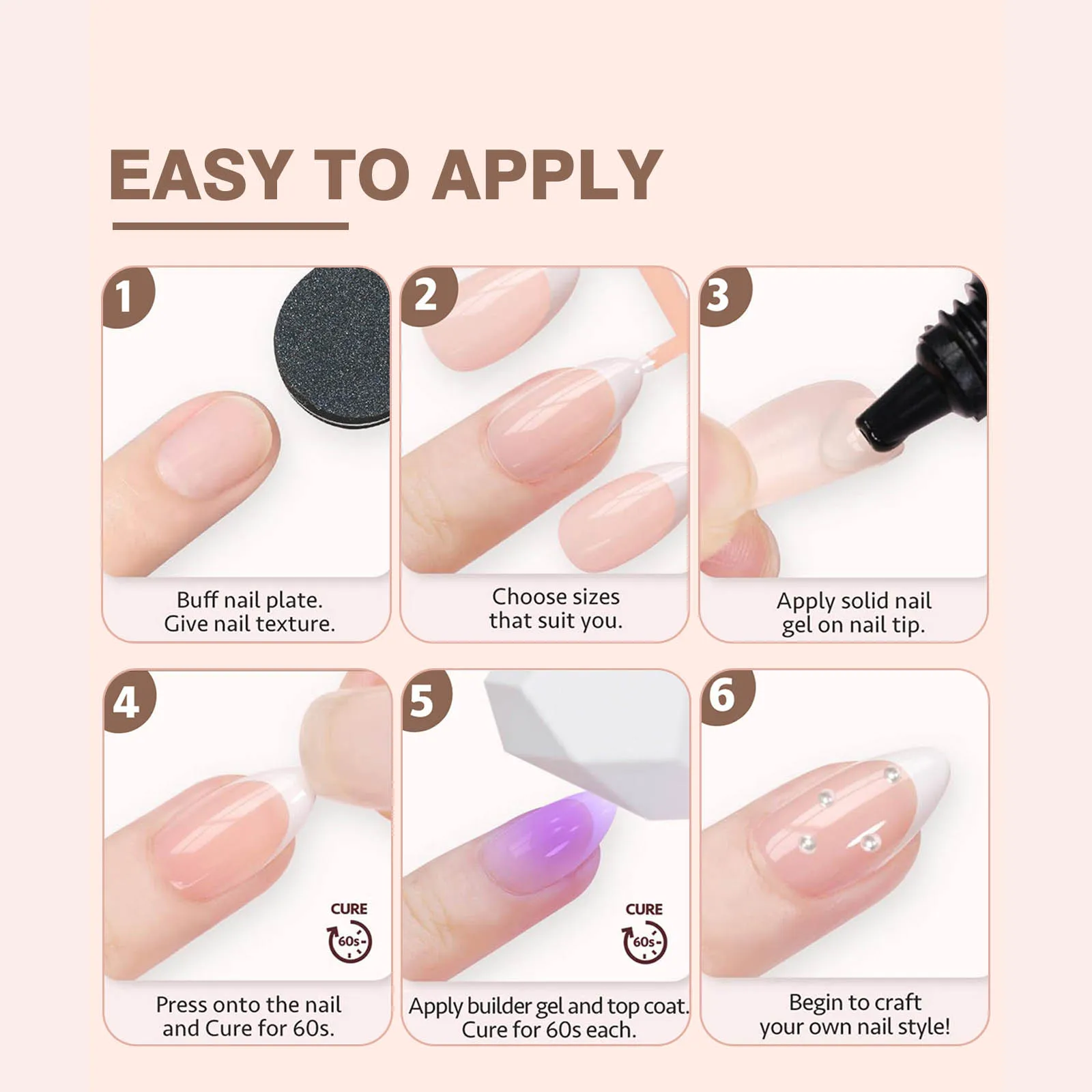 EASY TO APPLY

1

Buff nail plate.
Give nail texture.

2

Choose sizes
that suit you.

3

Apply solid nail
gel on nail tip.

4

CURE
60s

Press onto the nail
and Cure for 60s.

5

CURE
60s

Apply builder gel and top coat.
Cure for 60s each.

6

Begin to craft
your own nail style!