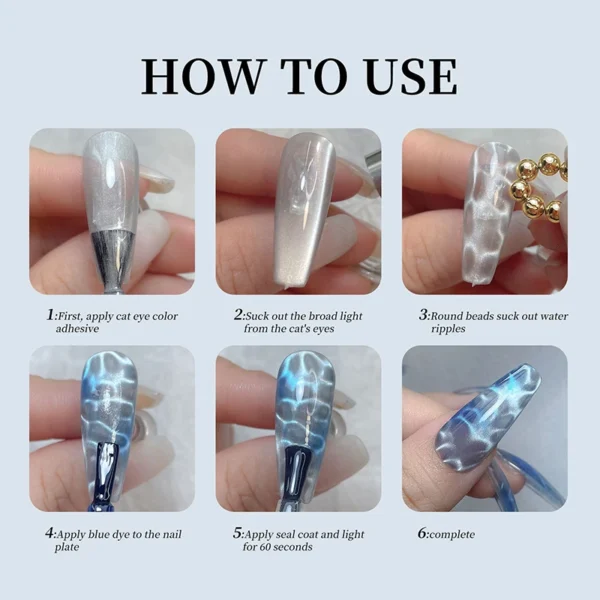 HOW TO USE

1:First, apply cat eye color adhesive

2:Suck out the broad light from the cat's eyes

3:Round beads suck out water ripples

4:Apply blue dye to the nail plate

5:Apply seal coat and light for 60 seconds

6:complete