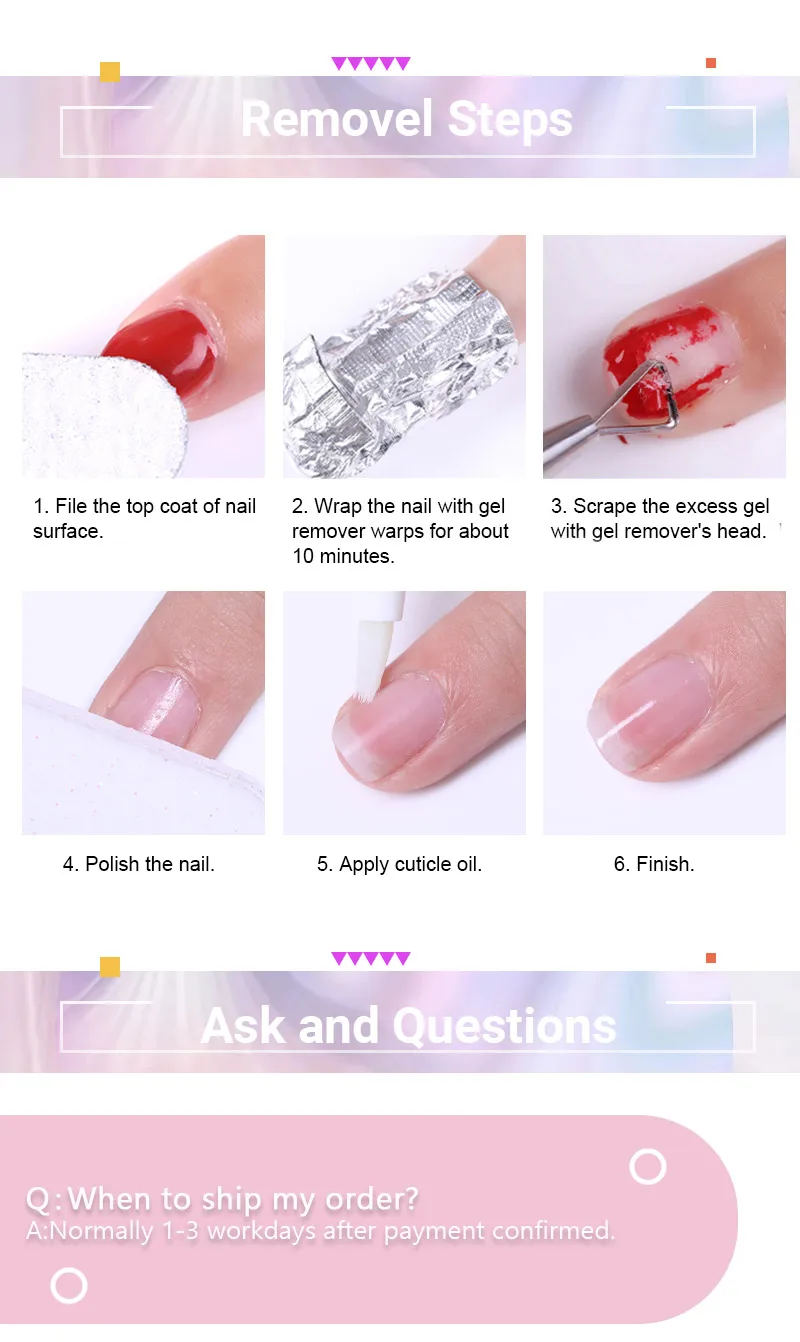 Removel Steps

1. File the top coat of nail surface.

2. Wrap the nail with gel remover warps for about 10 minutes.

3. Scrape the excess gel with gel remover's head.

4. Polish the nail.

5. Apply cuticle oil.

6. Finish.

Ask and Questions

Q:When to ship my order?
A:Normally 1-3 workdays after payment confirmed.