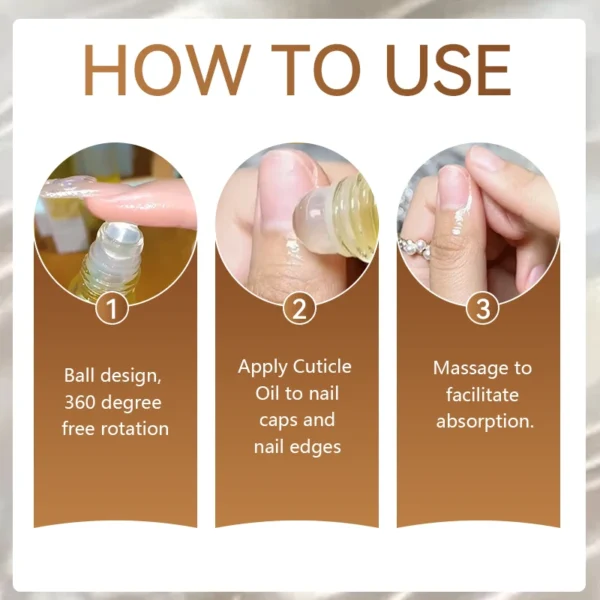 HOW TO USE

1

Ball design, 360 degree free rotation

2

Apply Cuticle Oil to nail caps and nail edges

3

Massage to facilitate absorption.