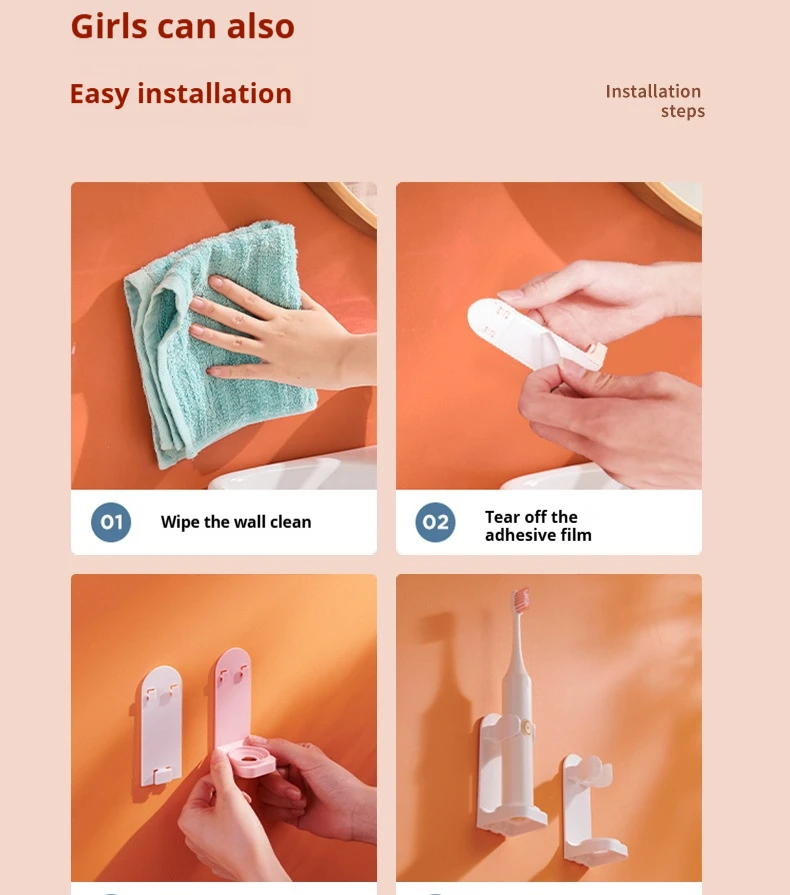 Girls can also

Easy installation

Installation steps

01 Wipe the wall clean

02 Tear off the adhesive film