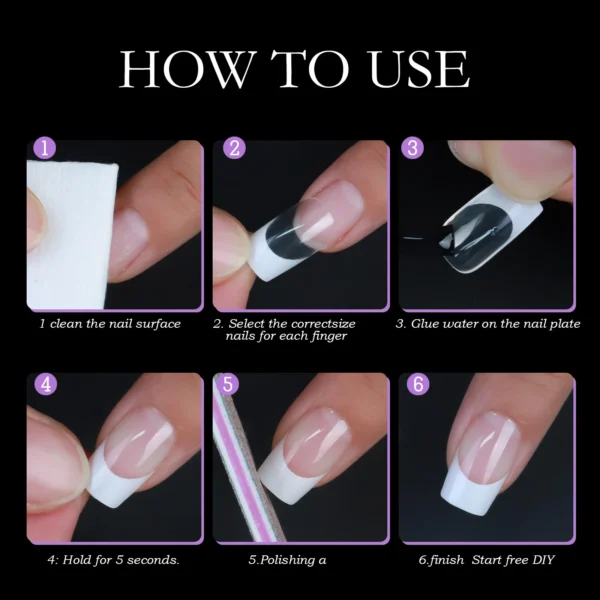 HOW TO USE

1

1 clean the nail surface

2

2. Select the correctsize nails for each finger

3

3. Glue water on the nail plate

4

4: Hold for 5 seconds.

5

5.Polishing a

6

6.finish Start free DIY