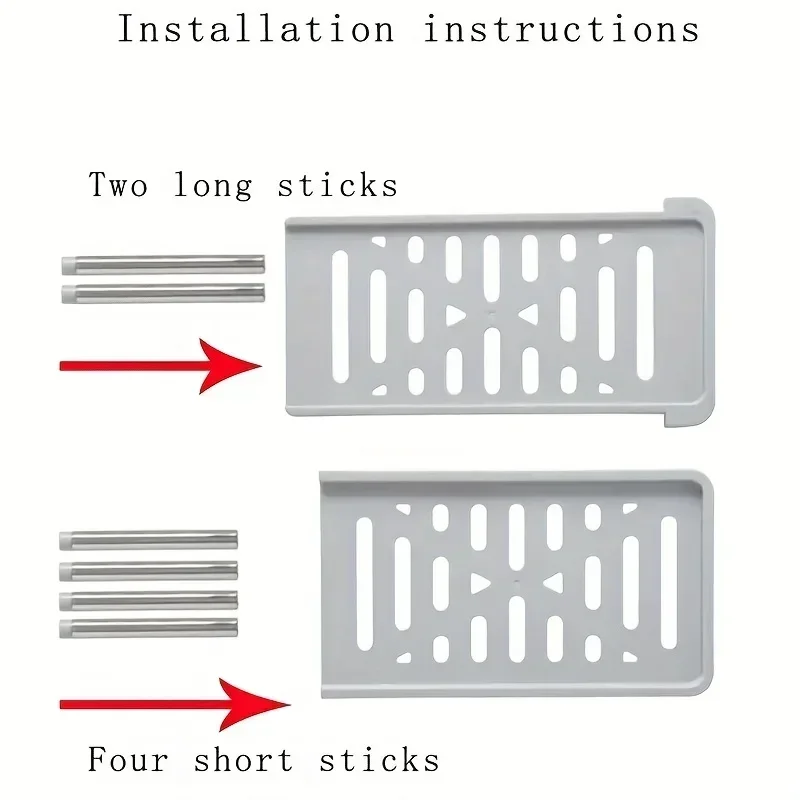 Installation instructions

Two long sticks

Four short sticks