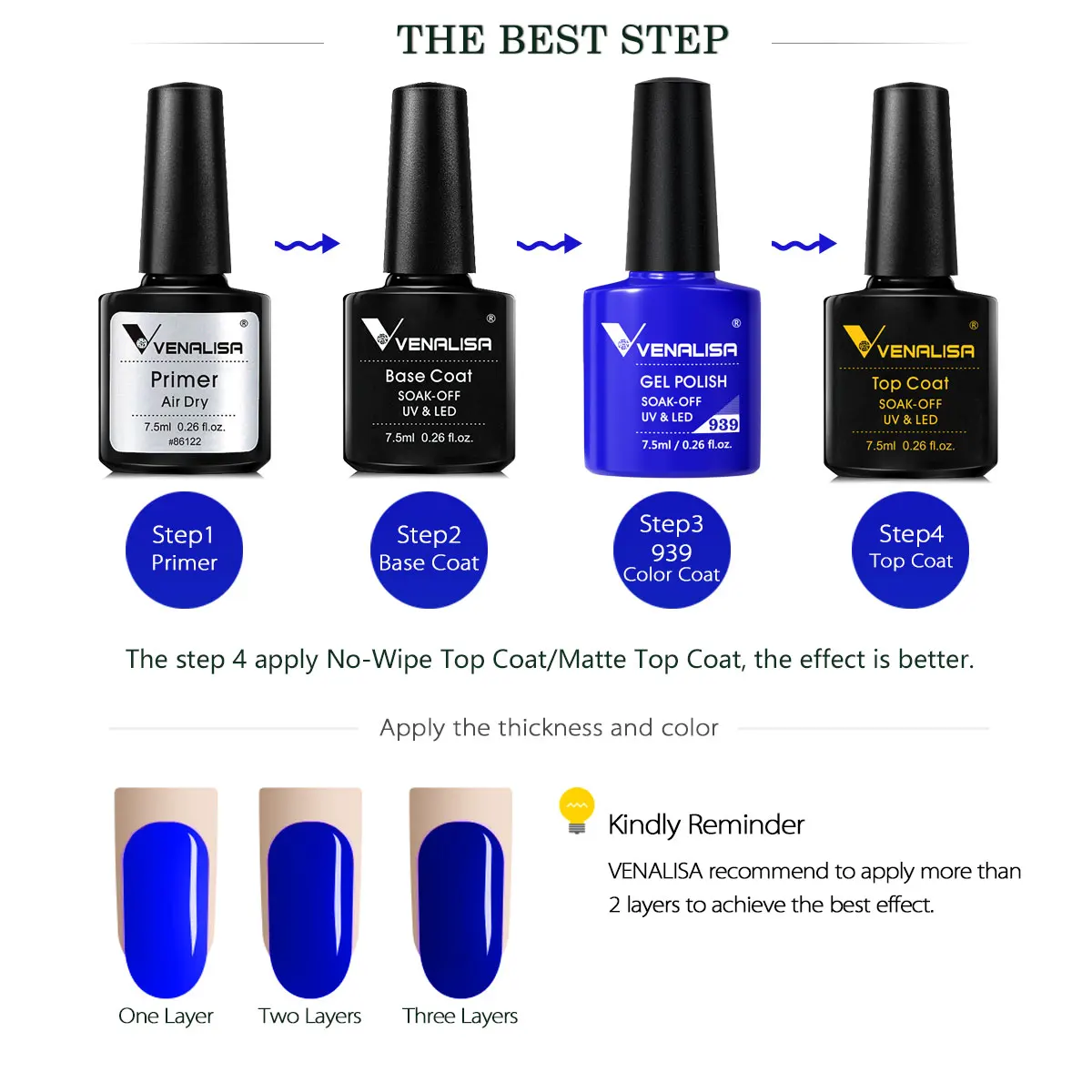 THE BEST STEP

VENALISA ®
Primer
Air Dry
7.5ml 0.26 fl.oz.
#86122

VENALISA ®
Base Coat
SOAK-OFF
UV & LED
7.5ml 0.26 fl.oz.

VENALISA ®
GEL POLISH
SOAK-OFF
UV & LED
939
7.5ml / 0.26 fl.oz.

VENALISA ®
Top Coat
SOAK-OFF
UV & LED
7.5ml 0.26 fl.oz.

Step1
Primer

Step2
Base Coat

Step3
939
Color Coat

Step4
Top Coat

The step 4 apply No-Wipe Top Coat/Matte Top Coat, the effect is better.

Apply the thickness and color

One Layer

Two Layers

Three Layers

Kindly Reminder

VENALISA recommend to apply more than 2 layers to achieve the best effect.