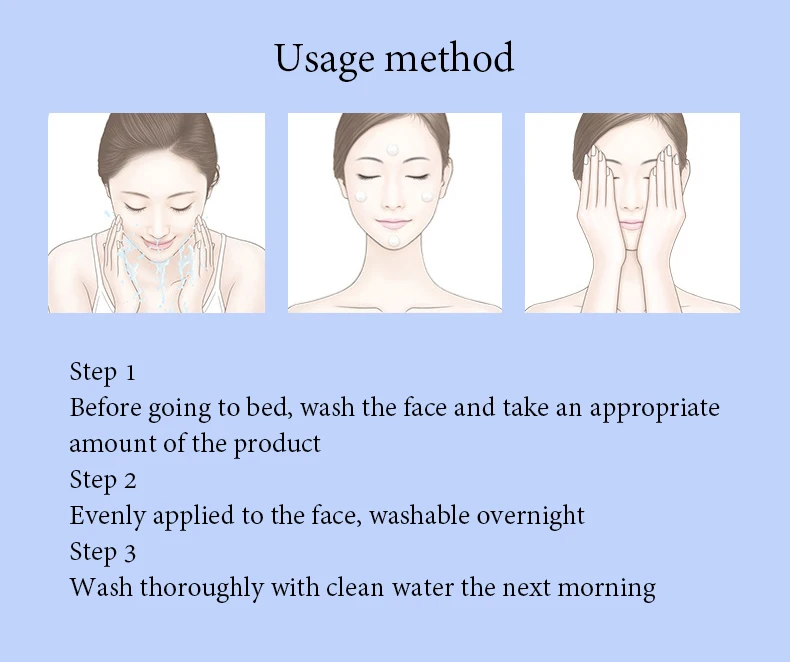 Usage method

Step 1
Before going to bed, wash the face and take an appropriate amount of the product
Step 2
Evenly applied to the face, washable overnight
Step 3
Wash thoroughly with clean water the next morning