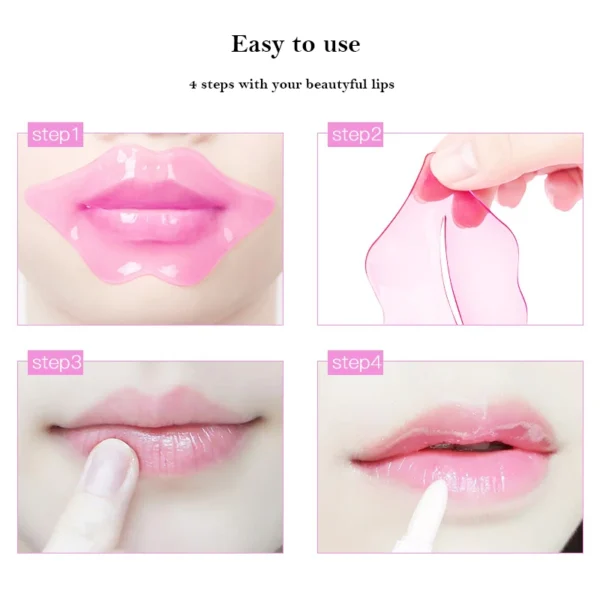 Easy to use

4 steps with your beautyful lips

step1

step2

step3

step4